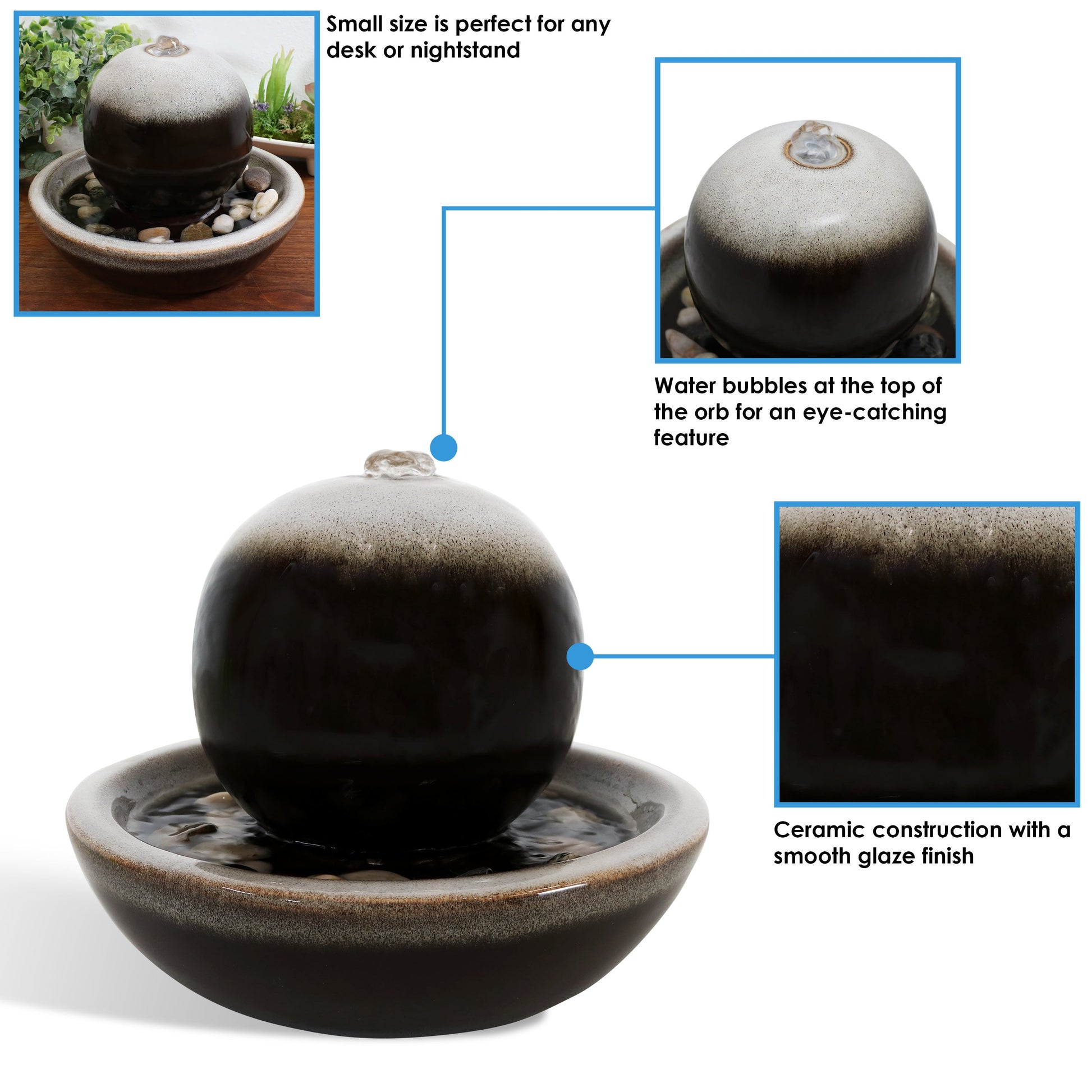 Small size is perfect for any desk or nightstand

Water bubbles at the top of the orb for an eye-catching feature

Ceramic construction with a smooth glaze finish